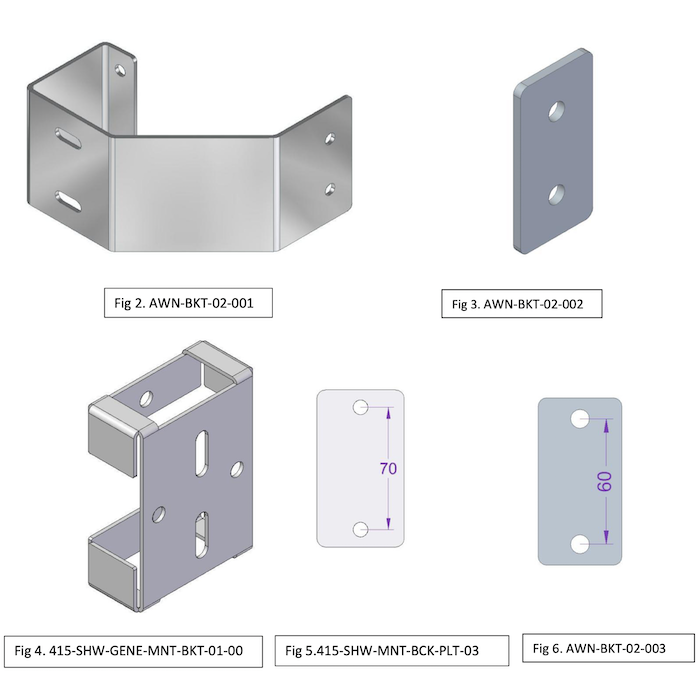 Fig 2. AWN-BKT-02-001

Fig 3. AWN-BKT-02-002

70

60

Fig 4. 415-SHW-GENE-MNT-BKT-01-00

Fig 5.415-SHW-MNT-BCK-PLT-03

Fig 6. AWN-BKT-02-003